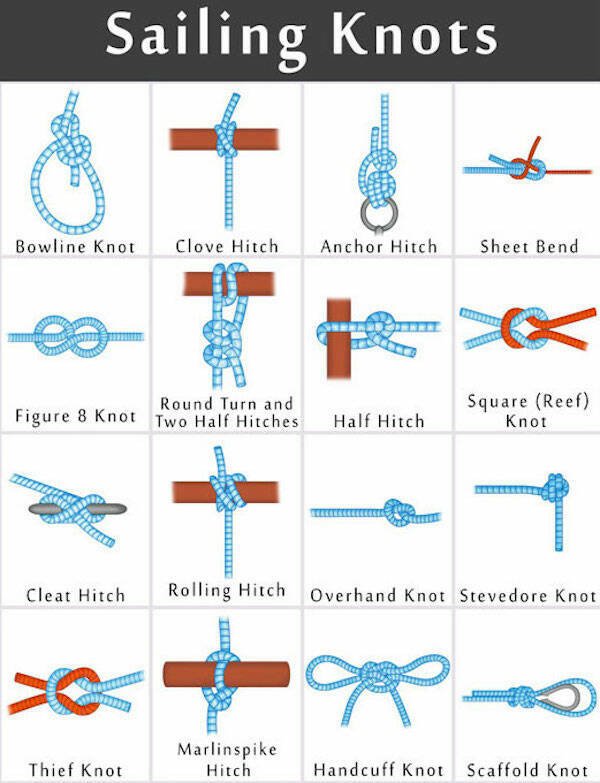 Sailing Knots

Bowline Knot

Clove Hitch

Anchor Hitch

Sheet Bend

Figure 8 Knot

Round Turn and Two Half Hitches

Half Hitch

Square (Reef) Knot

Cleat Hitch

Rolling Hitch

Overhand Knot

Stevedore Knot

Thief Knot

Marlinspike Hitch

Handcuff Knot

Scaffold Knot